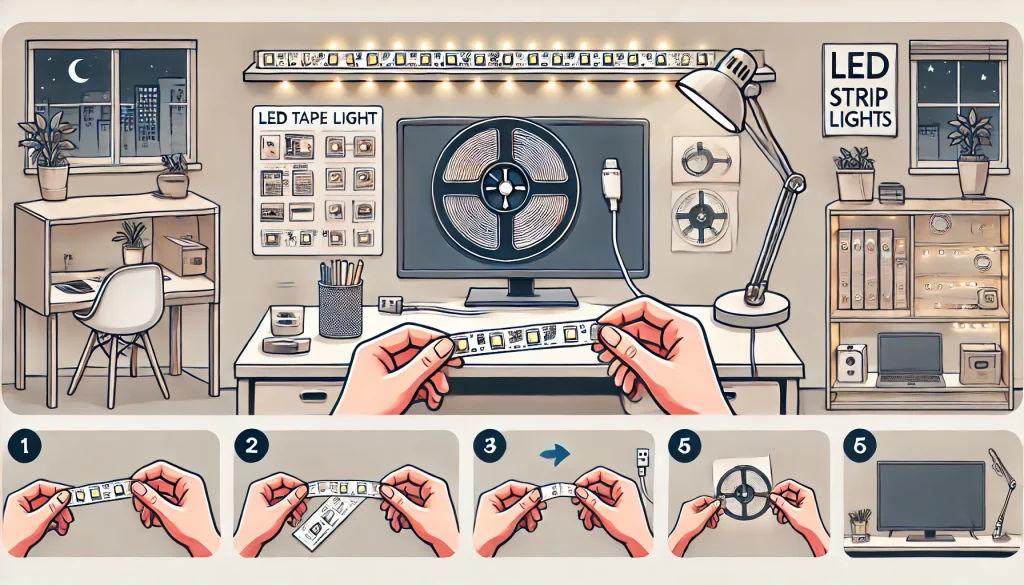 LED TAPE LIGHT

LED STRIP LIGHTS

1

2

3

5

6